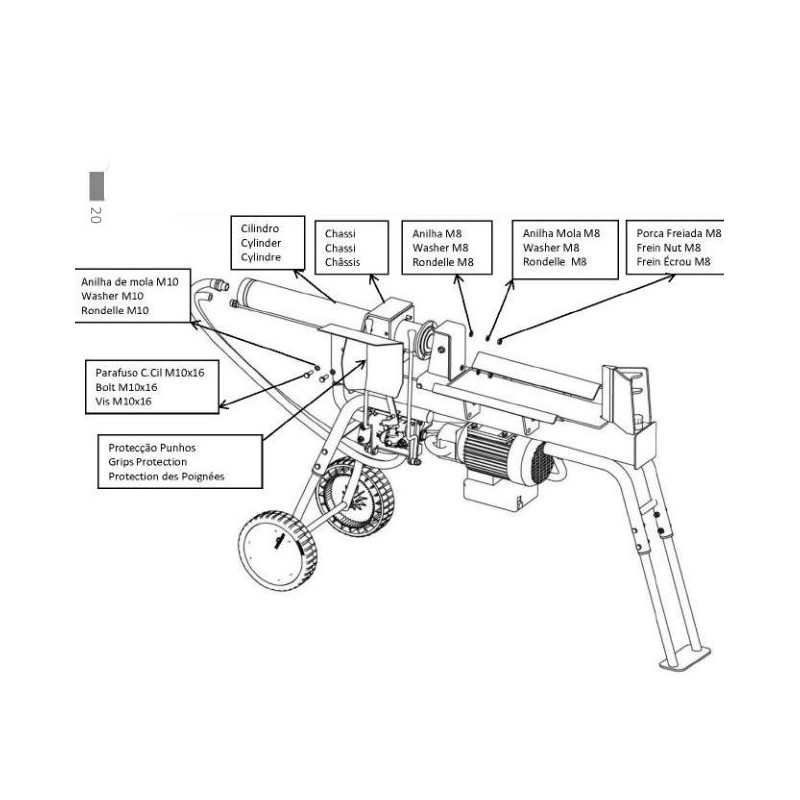 20

Cilindro
Cylinder
Cylindre

Chassi
Chassi
Châssis

Anilha M8
Washer M8
Rondelle M8

Anilha Mola M8
Washer M8
Rondelle M8

Porca Freiada M8
Frein Nut M8
Frein Écrou M8

Anilha de mola M10
Washer M10
Rondelle M10

Parafuso C.Cil M10x16
Bolt M10x16
Vis M10x16

Protecção Punhos
Grips Protection
Protection des Poignées